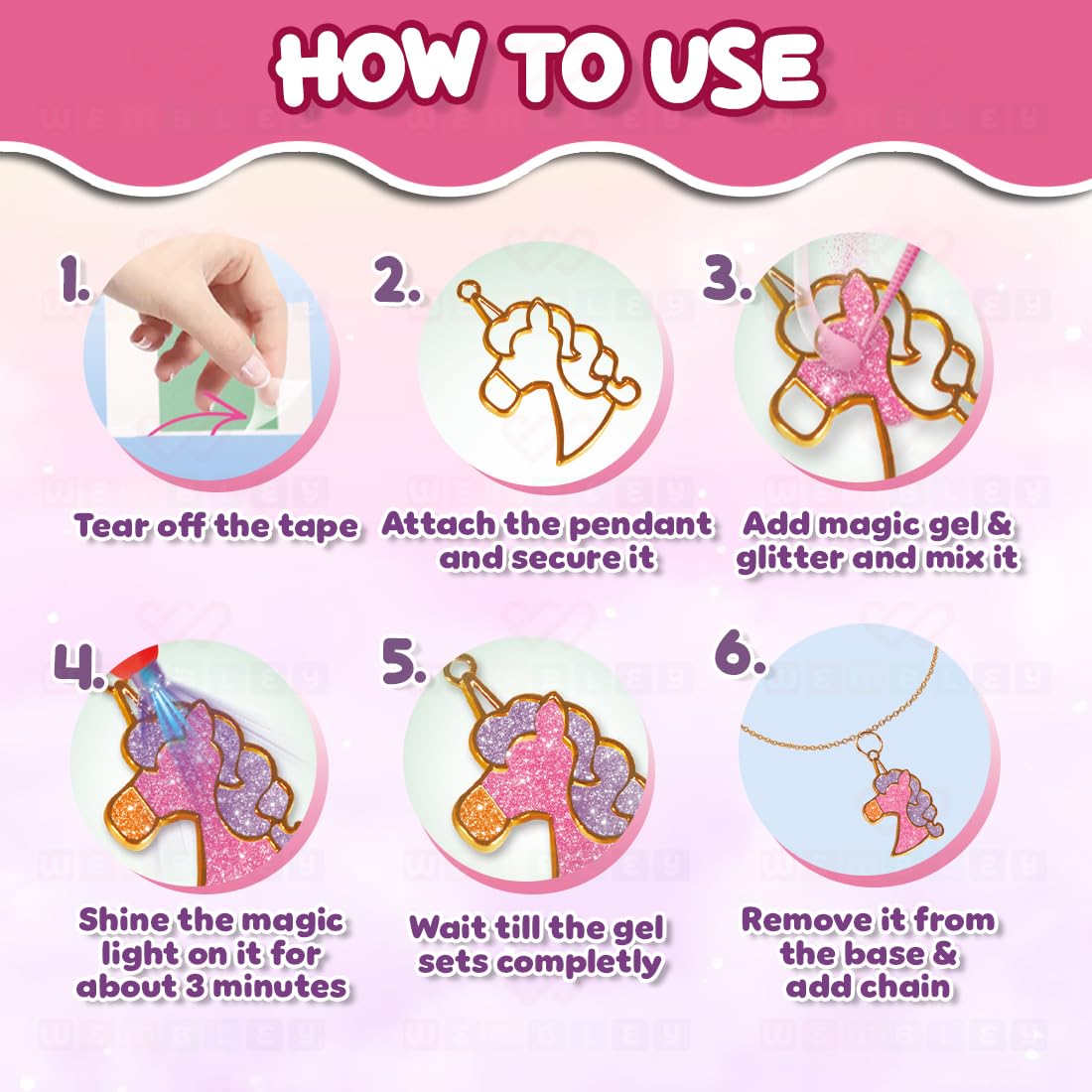 HOW TO USE

1.
Tear off the tape

2.
Attach the pendant and secure it

3.
Add magic gel & glitter and mix it

4.
Shine the magic light on it for about 3 minutes

5.
Wait till the gel sets completly

6.
Remove it from the base & add chain