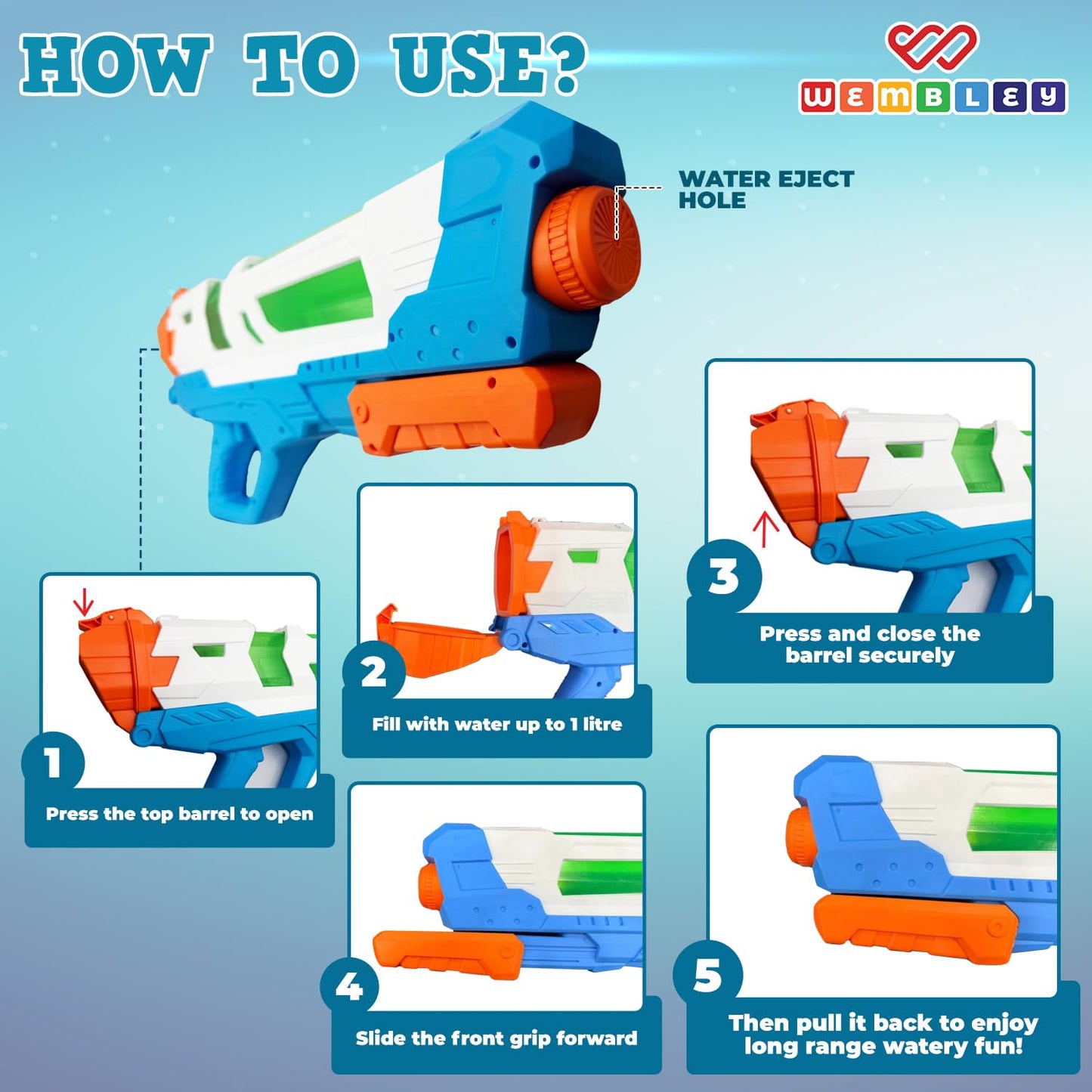 HOW TO USE?

WEMBLEY

WATER EJECT HOLE

1
Press the top barrel to open

2
Fill with water up to 1 litre

3
Press and close the barrel securely

4
Slide the front grip forward

5
Then pull it back to enjoy long range watery fun!